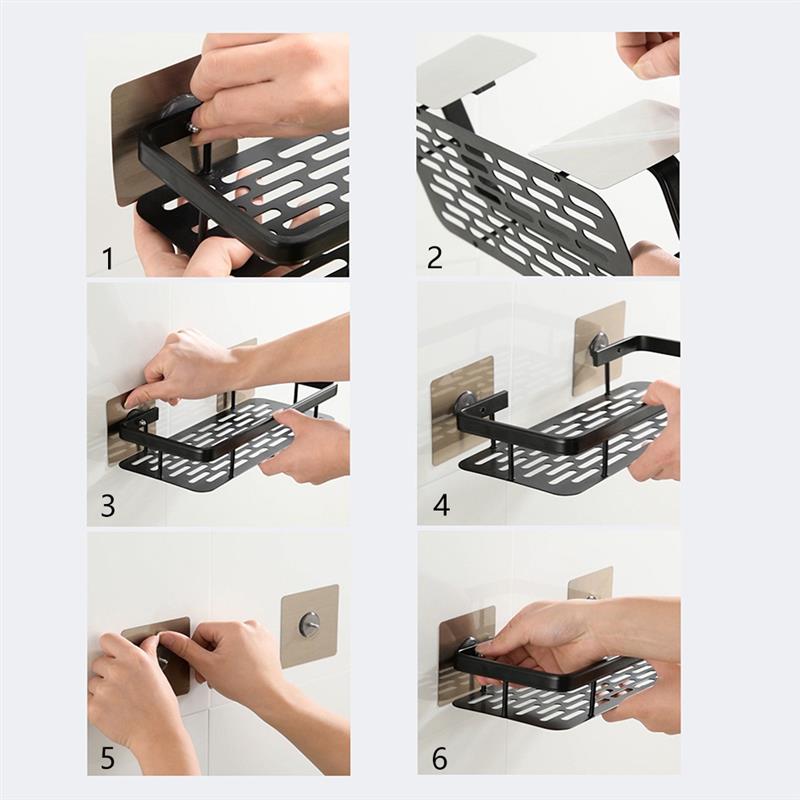 1
2
3
4
5
6