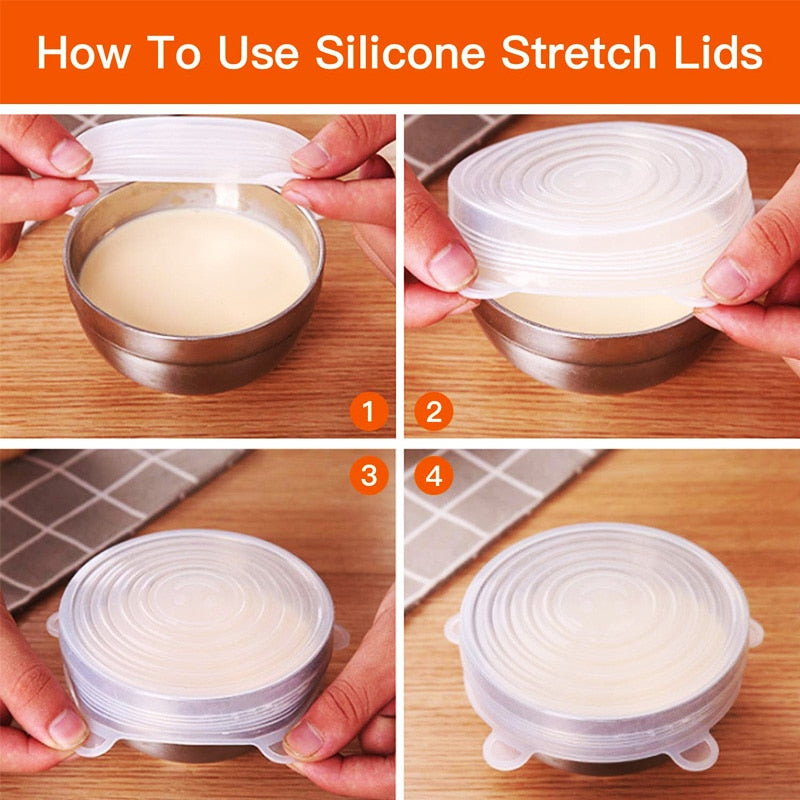 How To Use Silicone Stretch Lids

1

2

3

4