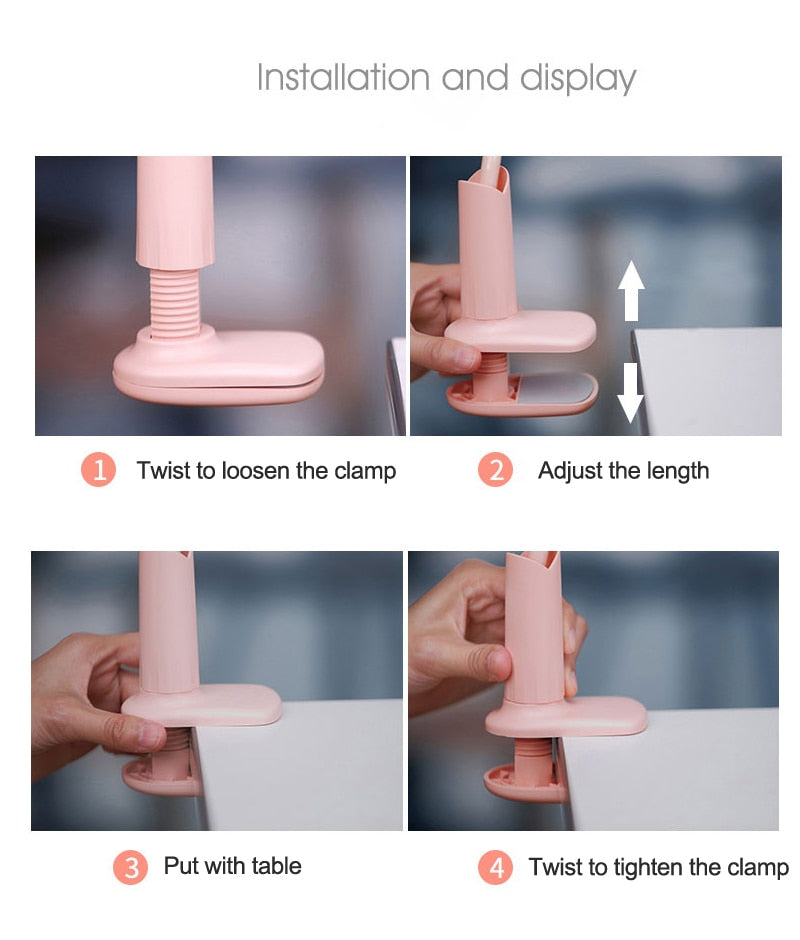 Installation and display

1 Twist to loosen the clamp

2 Adjust the length

3 Put with table

4 Twist to tighten the clamp