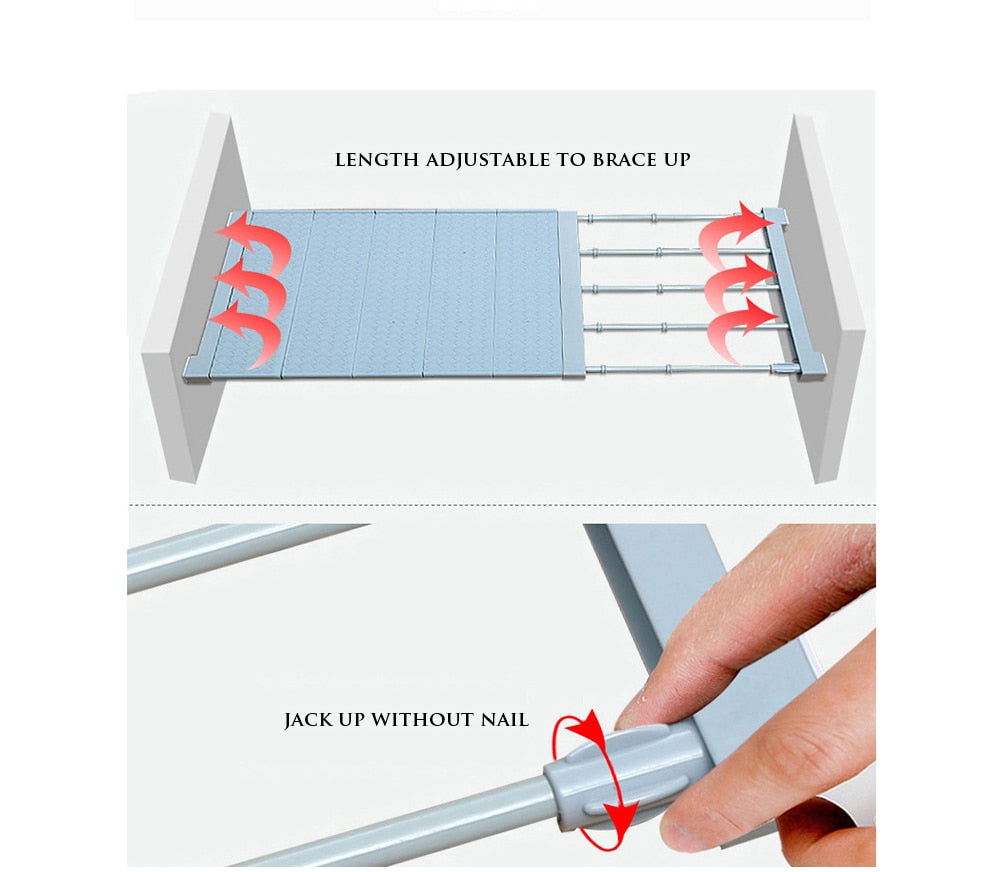 LENGTH ADJUSTABLE TO BRACE UP

JACK UP WITHOUT NAIL